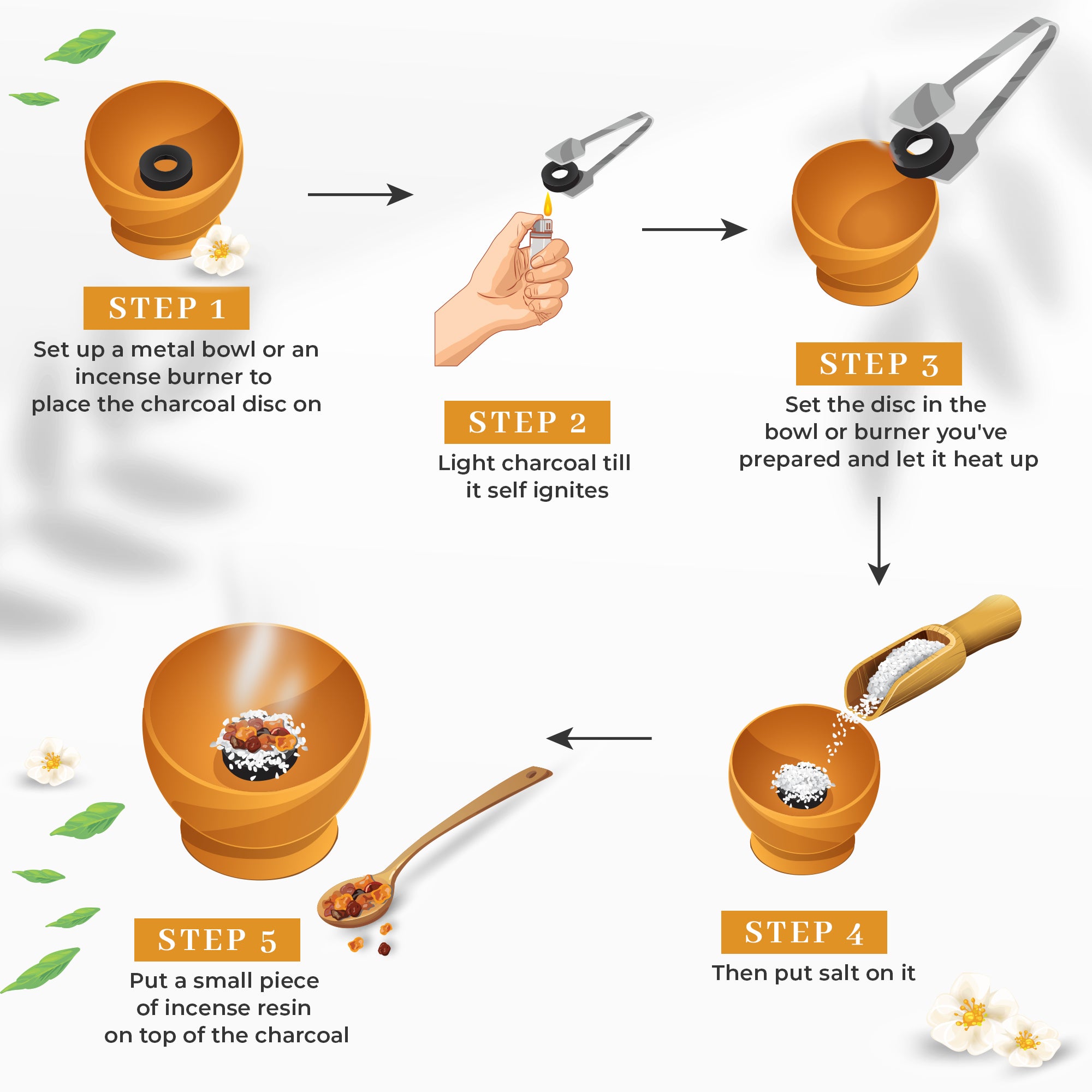 STEP 1
Set up a metal bowl or an incense burner to place the charcoal disc on

STEP 2
Light charcoal till it self ignites

STEP 3
Set the disc in the bowl or burner you've prepared and let it heat up

STEP 4
Then put salt on it

STEP 5
Put a small piece of incense resin on top of the charcoal